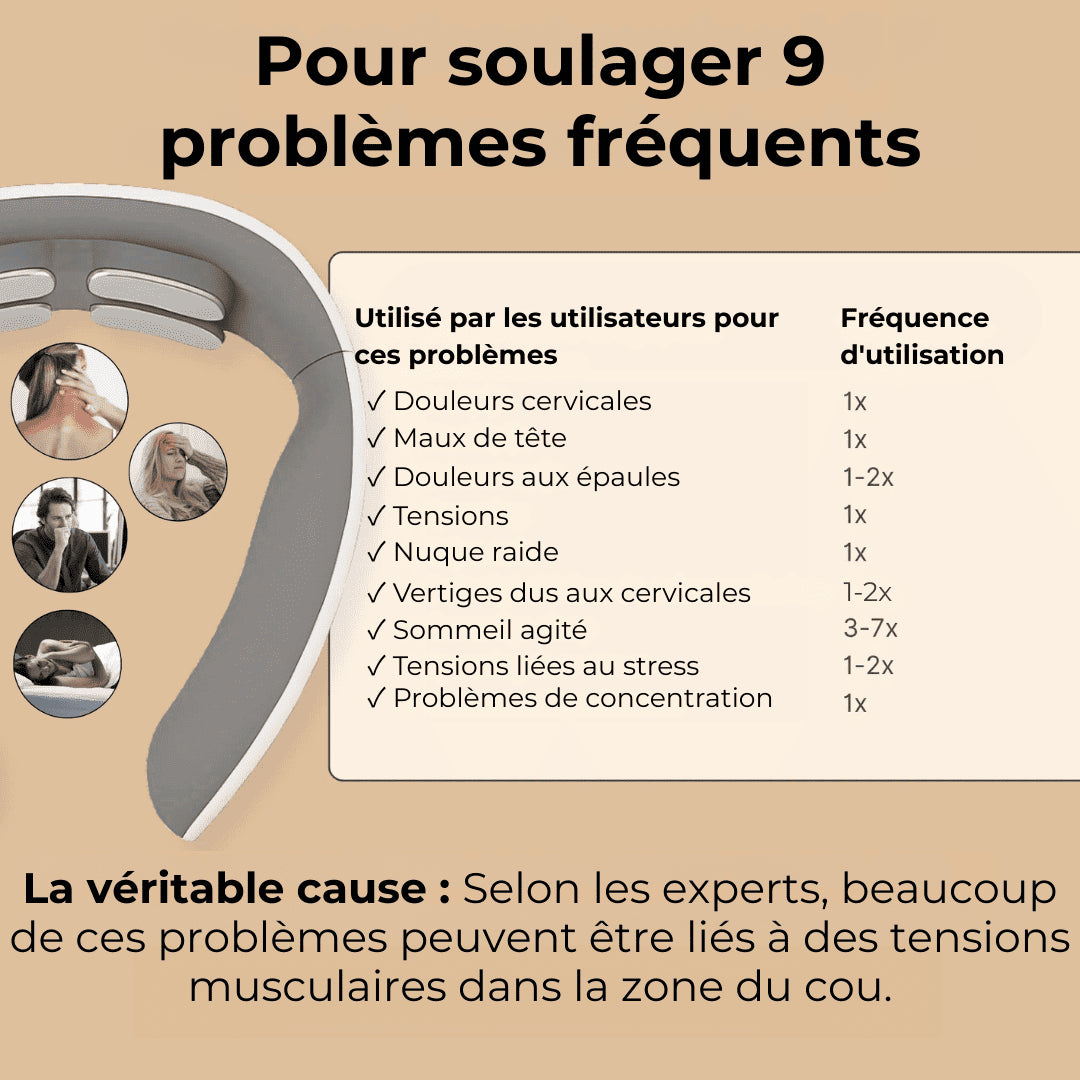 Pour soulager 9 problèmes fréquents

| Utilisé par les utilisateurs pour ces problèmes | Fréquence d'utilisation |
|---|---|
| ✓ Douleurs cervicales | 1x |
| ✓ Maux de tête | 1x |
| ✓ Douleurs aux épaules | 1-2x |
| ✓ Tensions | 1x |
| ✓ Nuque raide | 1x |
| ✓ Vertiges dus aux cervicales | 1-2x |
| ✓ Sommeil agité | 3-7x |
| ✓ Tensions liées au stress | 1-2x |
| ✓ Problèmes de concentration | 1x |

La véritable cause : Selon les experts, beaucoup de ces problèmes peuvent être liés à des tensions musculaires dans la zone du cou.