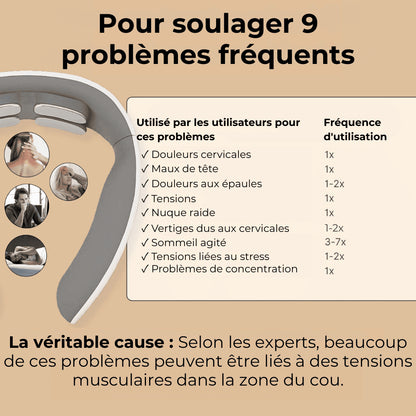 Pour soulager 9 problèmes fréquents

| Utilisé par les utilisateurs pour ces problèmes | Fréquence d'utilisation |
|---|---|
| ✓ Douleurs cervicales | 1x |
| ✓ Maux de tête | 1x |
| ✓ Douleurs aux épaules | 1-2x |
| ✓ Tensions | 1x |
| ✓ Nuque raide | 1x |
| ✓ Vertiges dus aux cervicales | 1-2x |
| ✓ Sommeil agité | 3-7x |
| ✓ Tensions liées au stress | 1-2x |
| ✓ Problèmes de concentration | 1x |

La véritable cause : Selon les experts, beaucoup de ces problèmes peuvent être liés à des tensions musculaires dans la zone du cou.