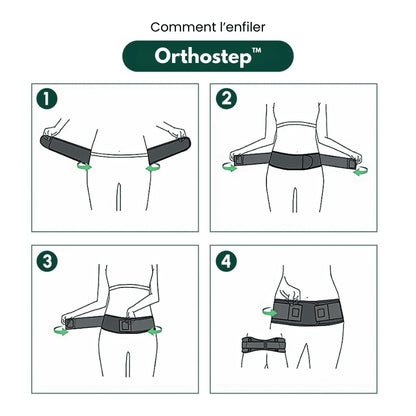 Comment l'enfiler

Orthostep™

1

2

3

4